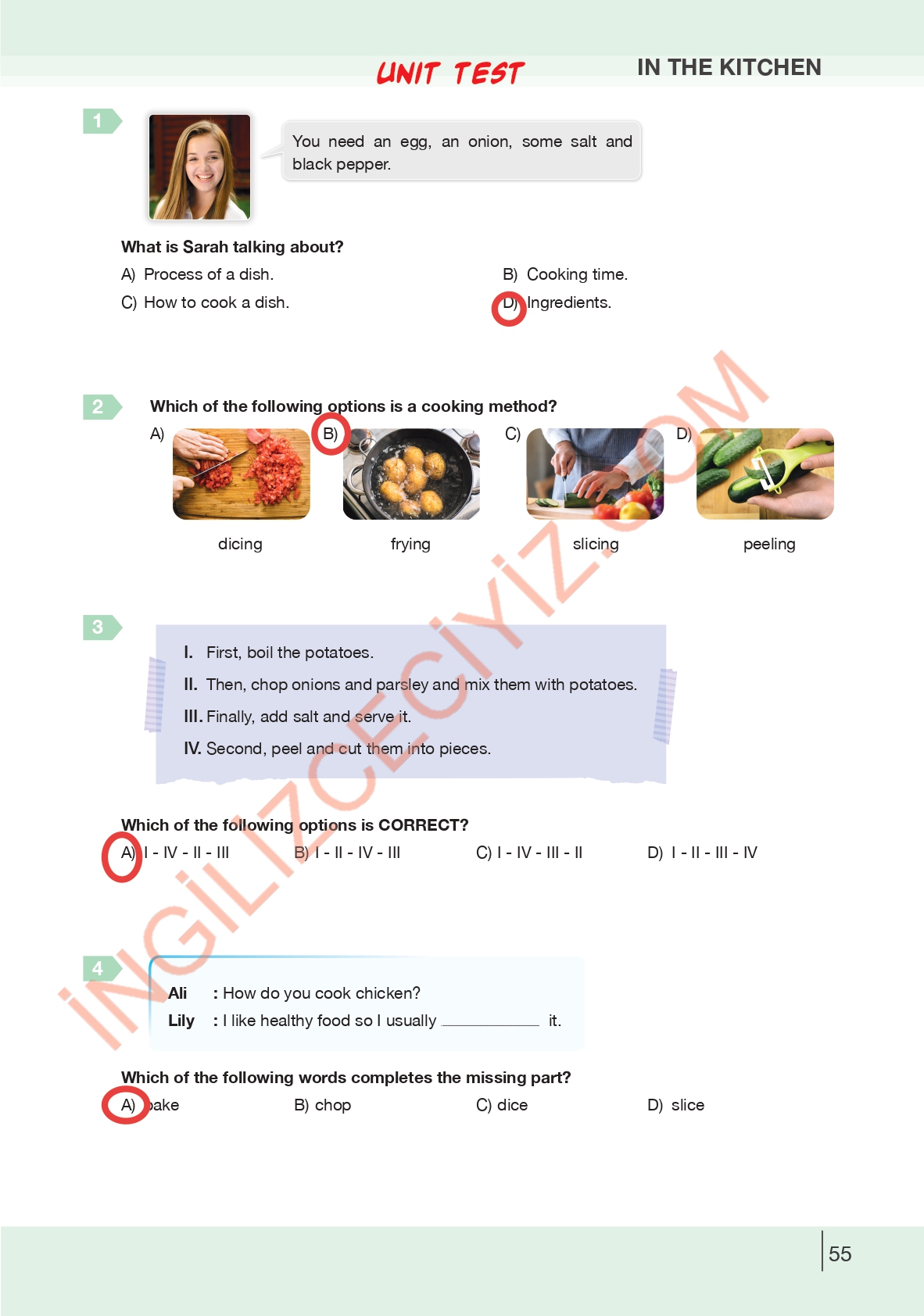 UNIT TEST
IN THE KITCHEN

1

You need an egg, an onion, some salt and black pepper.

What is Sarah talking about?

A) Process of a dish.
B) Cooking time.
C) How to cook a dish.
D) Ingredients.

2 Which of the following options is a cooking method?

A) dicing
B) frying
C) slicing
D) peeling

3

I. First, boil the potatoes.
II. Then, chop onions and parsley and mix them with potatoes.
III. Finally, add salt and serve it.
IV. Second, peel and cut them into pieces.

Which of the following options is CORRECT?

A) I - IV - II - III
B) I - II - IV - III
C) I - IV - III - II
D) I - II - III - IV

4

Ali : How do you cook chicken?
Lily : I like healthy food so I usually ____________ it.

Which of the following words completes the missing part?

A) bake
B) chop
C) dice
D) slice

İNGİLİZCECİYİZ.COM

55